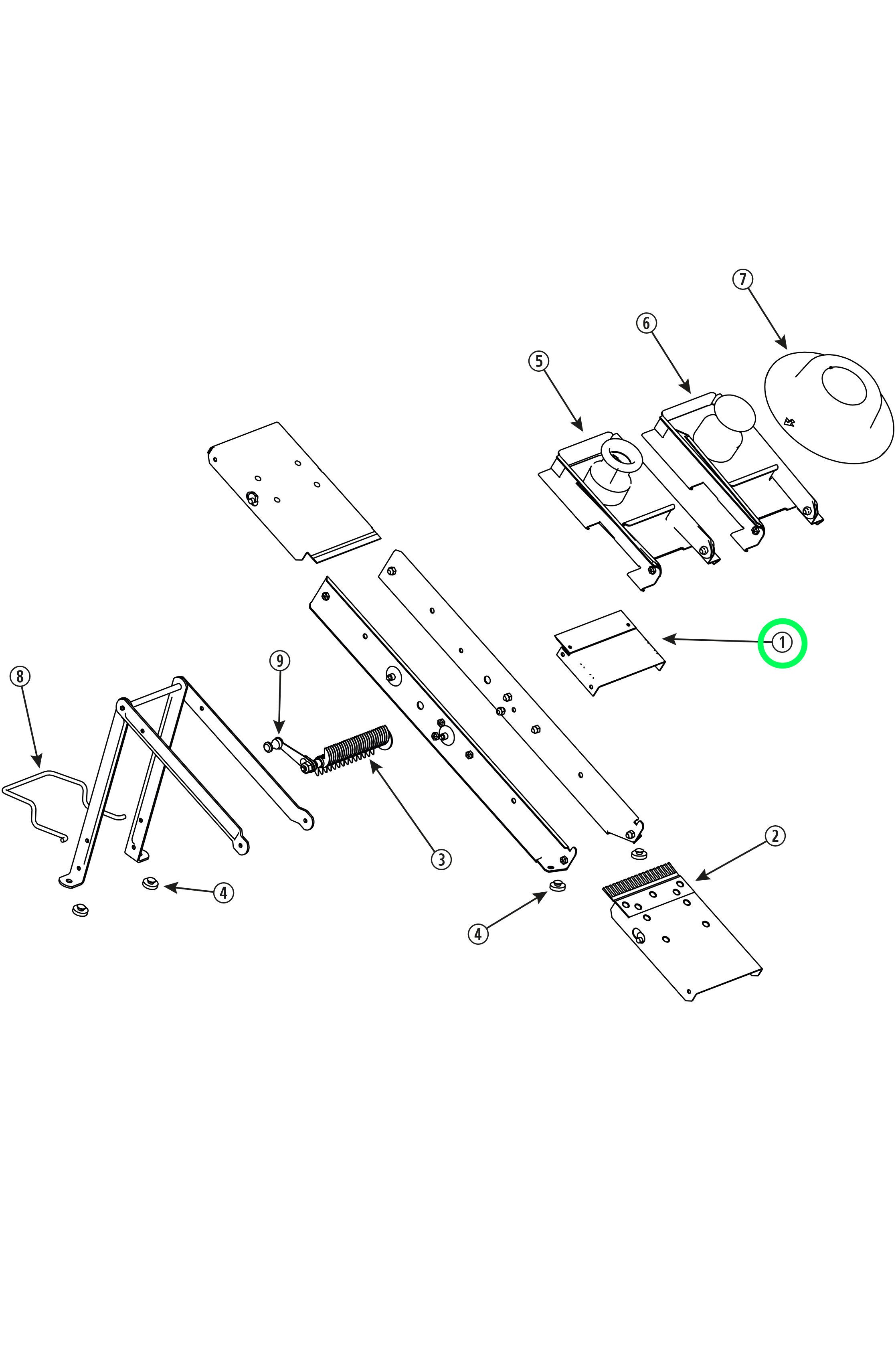 7
6
5
1
9
8
3
2
4
4