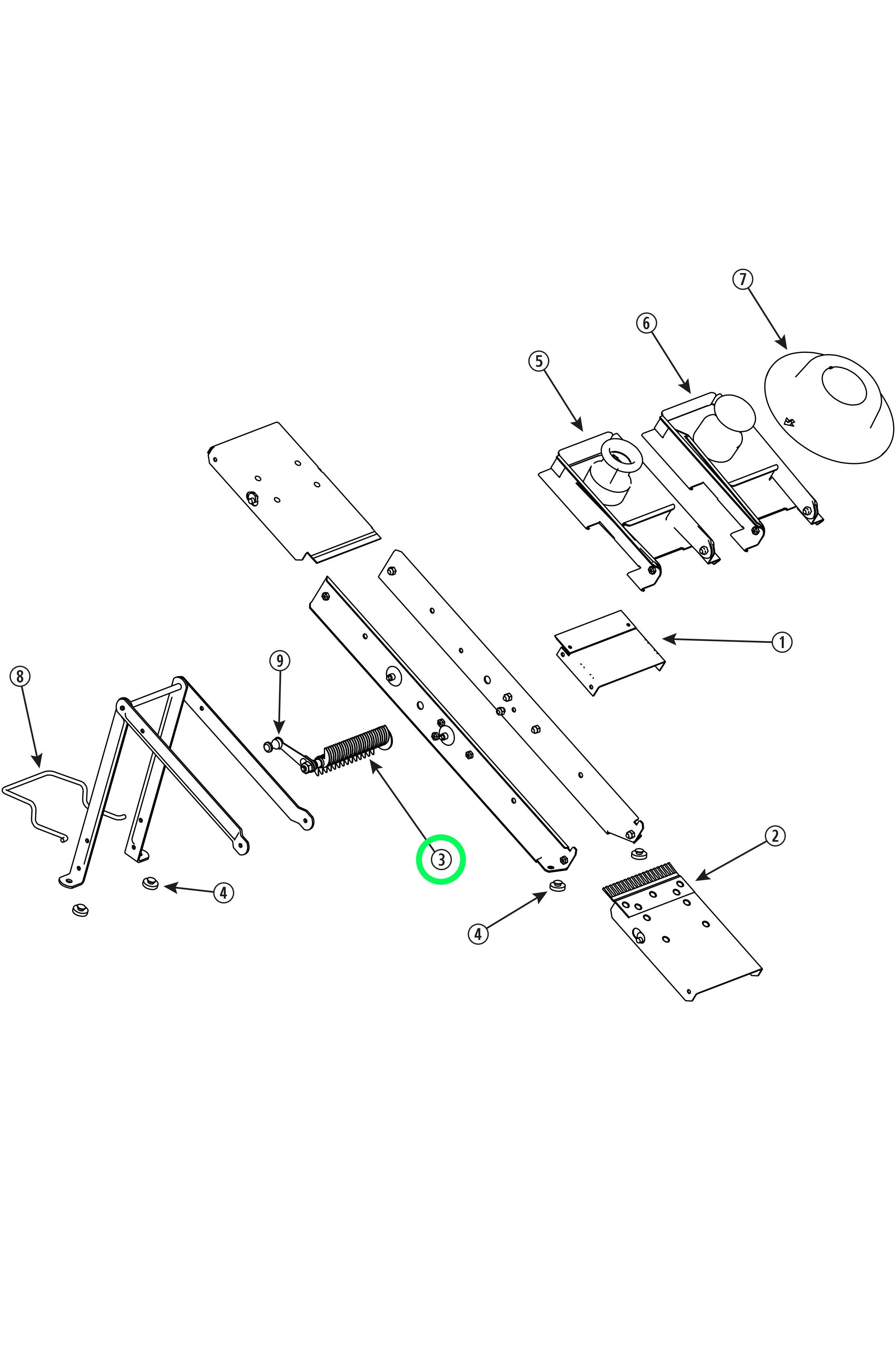 7
6
5
1
9
8
3
2
4
4