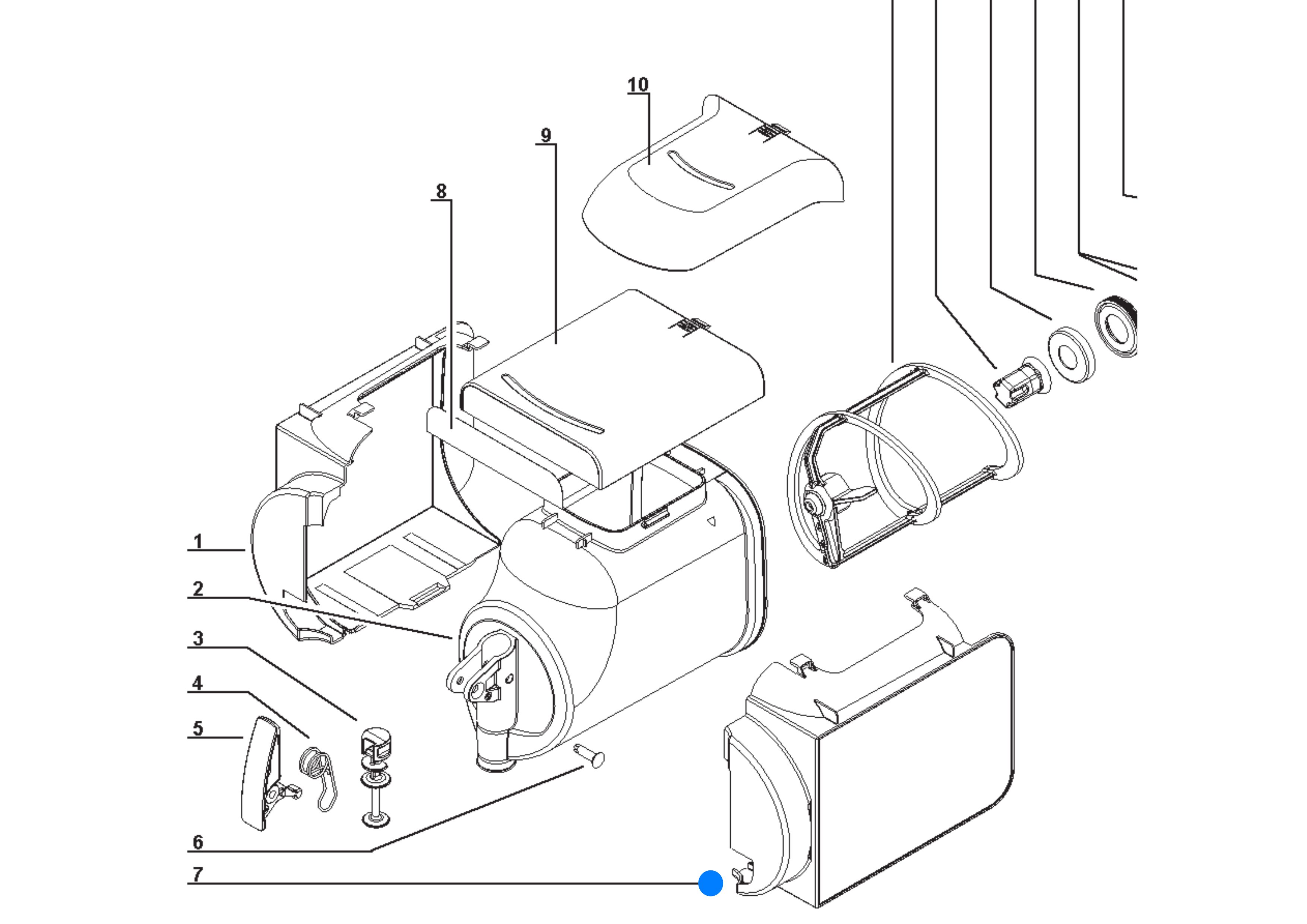 10
9
8
1
2
3
4
5
6
7